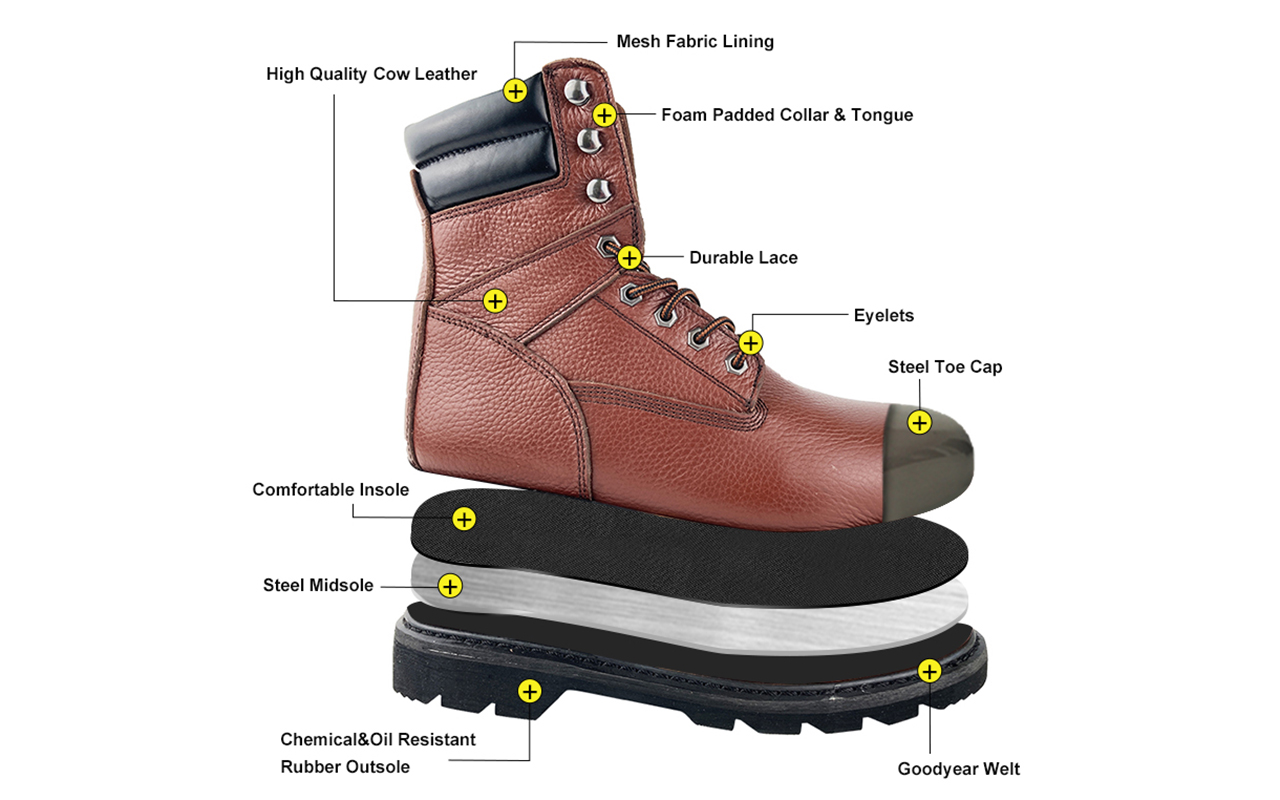 Mesh Fabric Lining
High Quality Cow Leather
Foam Padded Collar & Tongue
Durable Lace
Eyelets
Steel Toe Cap
Comfortable Insole
Steel Midsole
Chemical&Oil Resistant
Rubber Outsole
Goodyear Welt